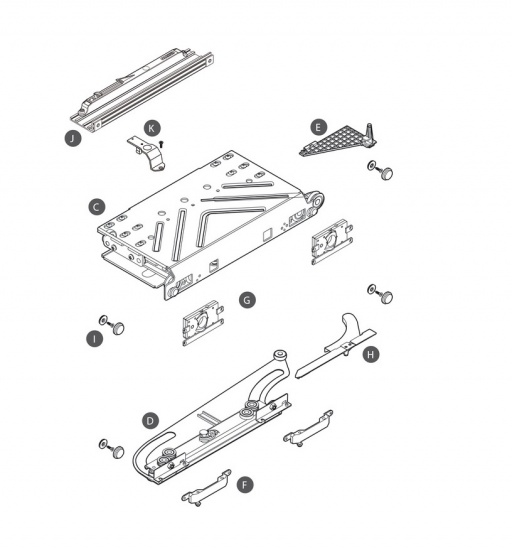 J
K
E
C
G
I
H
D
F