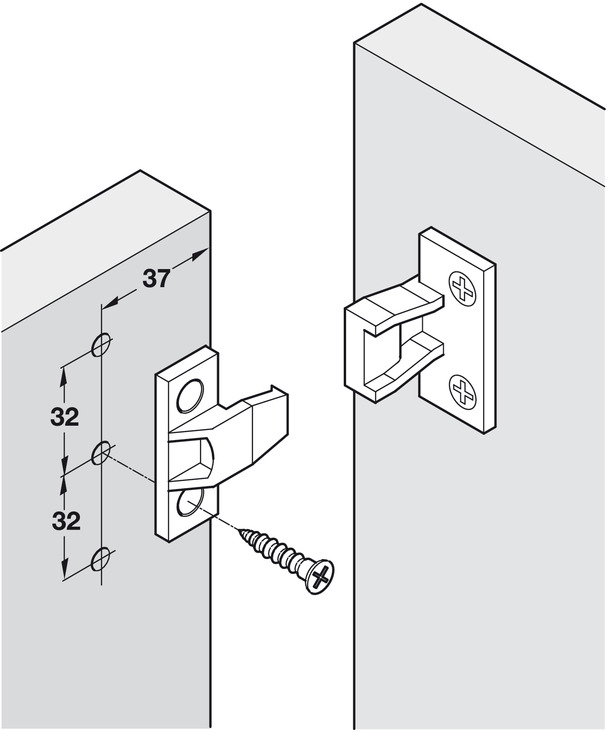 37

32

32