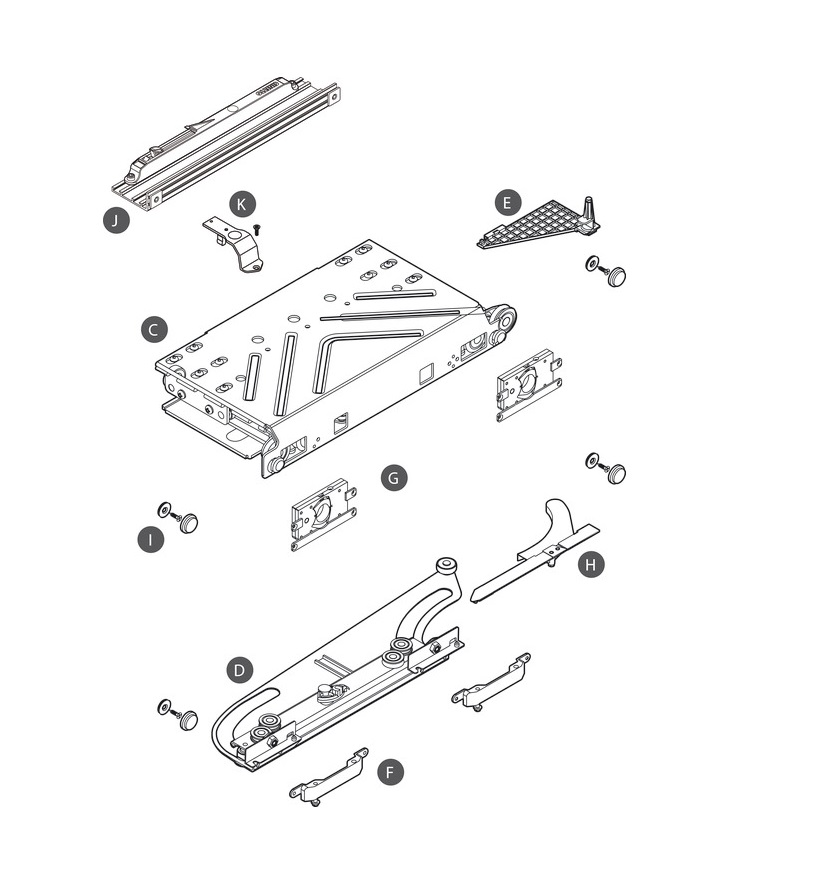 J
K
E
C
G
I
H
D
F