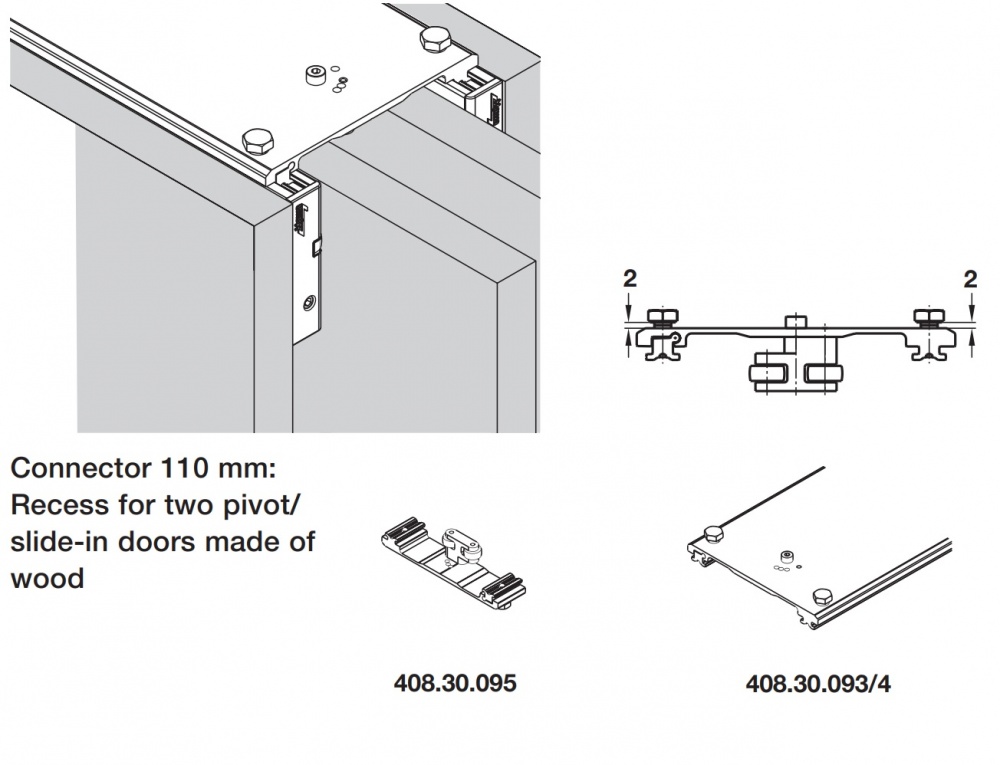 2

2

Connector 110 mm: Recess for two pivot/ slide-in doors made of wood

408.30.095

408.30.093/4