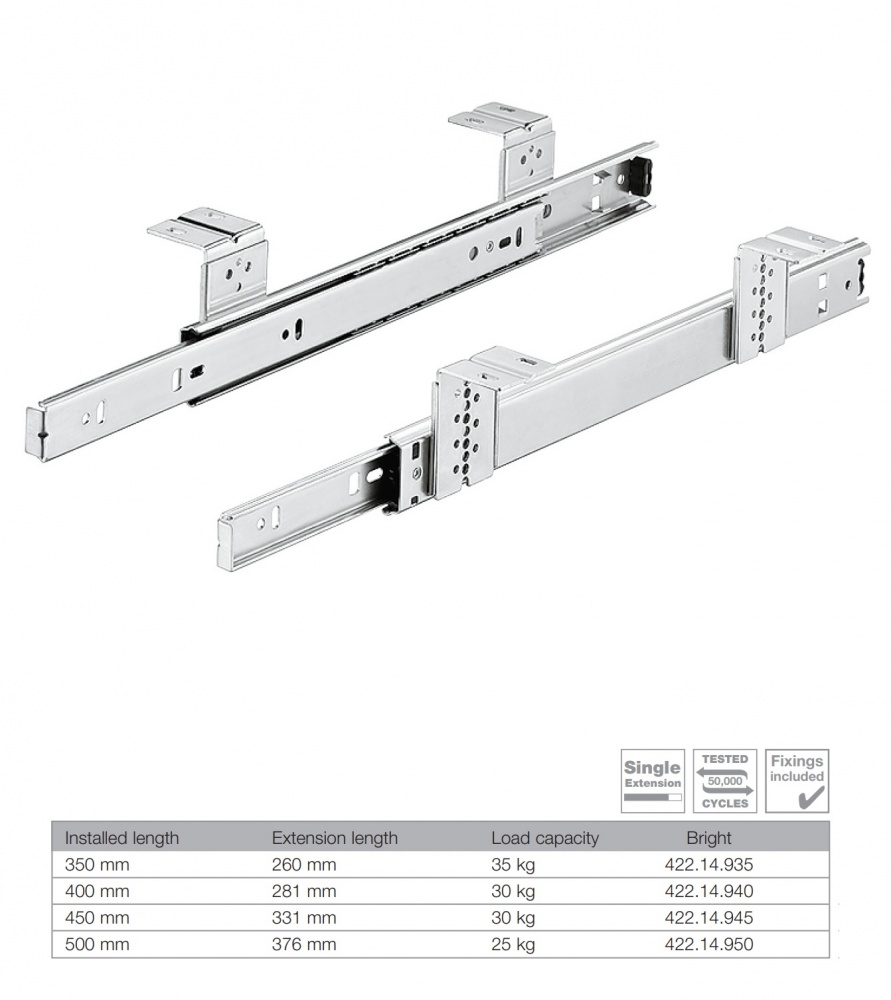 Single
Extension

TESTED
50,000
CYCLES

Fixings included

| Installed length | Extension length | Load capacity | Bright |
|---|---|---|---|
| 350 mm | 260 mm | 35 kg | 422.14.935 |
| 400 mm | 281 mm | 30 kg | 422.14.940 |
| 450 mm | 331 mm | 30 kg | 422.14.945 |
| 500 mm | 376 mm | 25 kg | 422.14.950 |