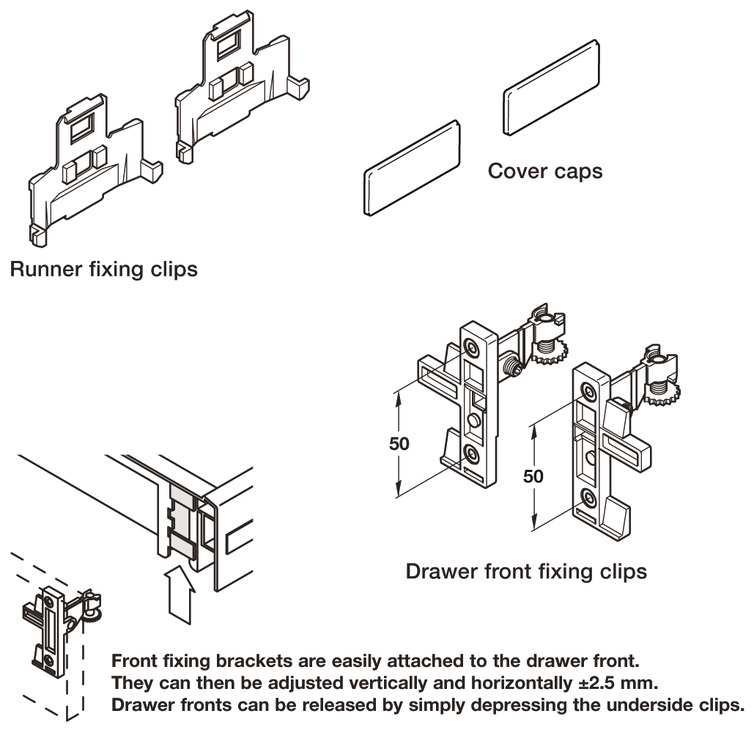 Cover caps

Runner fixing clips

50

50

Drawer front fixing clips

Front fixing brackets are easily attached to the drawer front.
They can then be adjusted vertically and horizontally ±2.5 mm.
Drawer fronts can be released by simply depressing the underside clips.