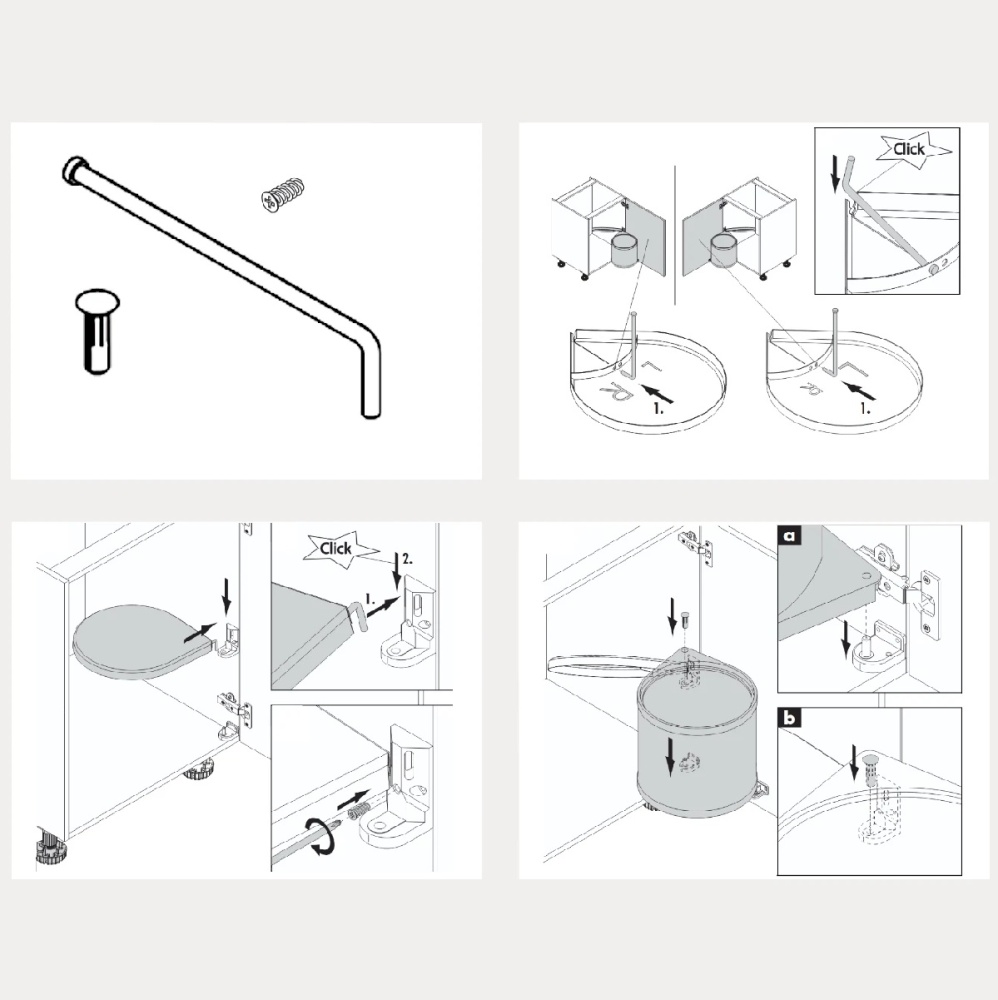 Click

1.

1.

Click

2.

1.

a

b