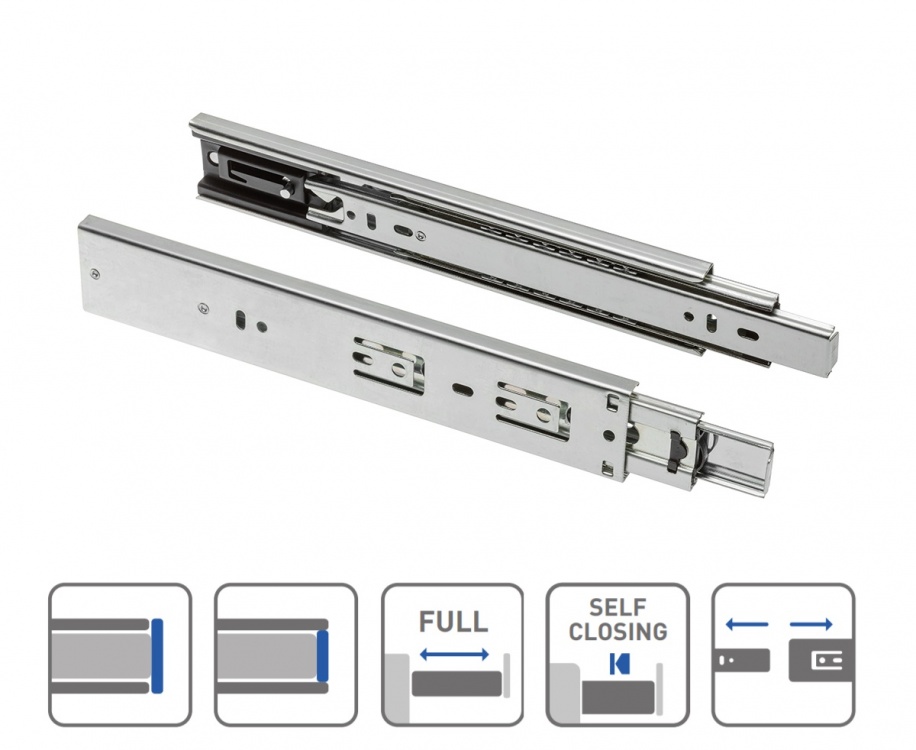 FULL

SELF CLOSING